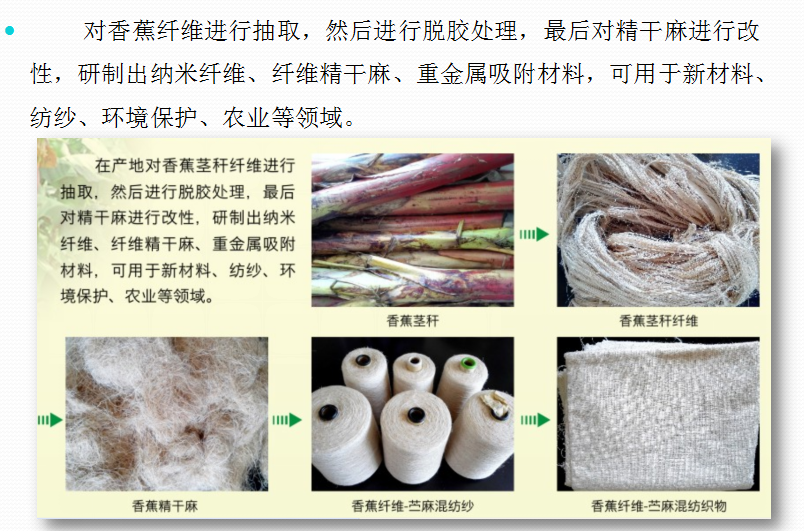 对香蕉纤维进行抽取，然后进行脱胶处理，最后对精干麻进行改性，研制出纳米纤维、纤维精干麻、重金属吸附材料，可用于新材料、纺纱、环境保护、农业等领域。

在产地对香蕉茎秆纤维进行抽取，然后进行脱胶处理，最后对精干麻进行改性，研制出纳米纤维、纤维精干麻、重金属吸附材料，可用于新材料、纺纱、环境保护、农业等领域。

香蕉茎秆

香蕉茎秆纤维

香蕉精干麻

香蕉纤维-苎麻混纺纱

香蕉纤维-苎麻混纺织物